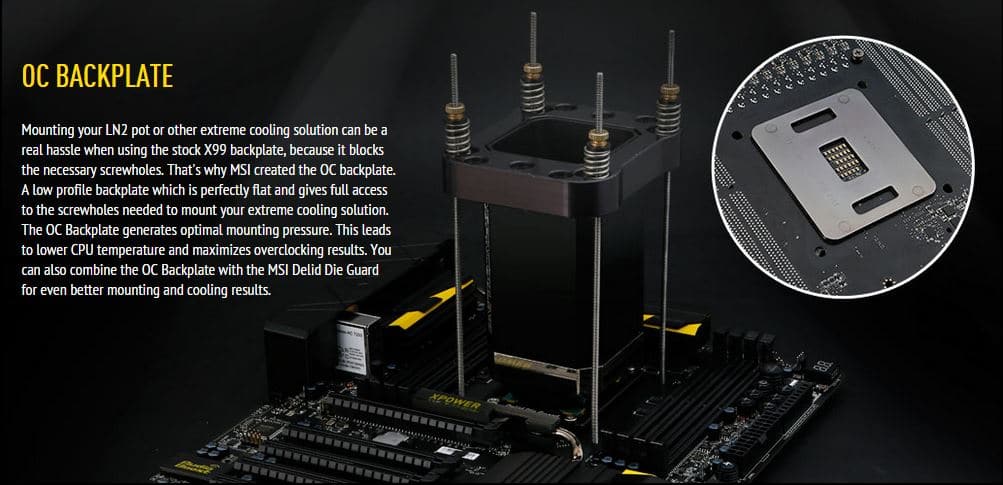 OC BACKPLATE

Mounting your LN2 pot or other extreme cooling solution can be a real hassle when using the stock X99 backplate, because it blocks the necessary screwholes. That's why MSI created the OC backplate. A low profile backplate which is perfectly flat and gives full access to the screwholes needed to mount your extreme cooling solution. The OC Backplate generates optimal mounting pressure. This leads to lower CPU temperature and maximizes overclocking results. You can also combine the OC Backplate with the MSI Delid Die Guard for even better mounting and cooling results.

XPOWER